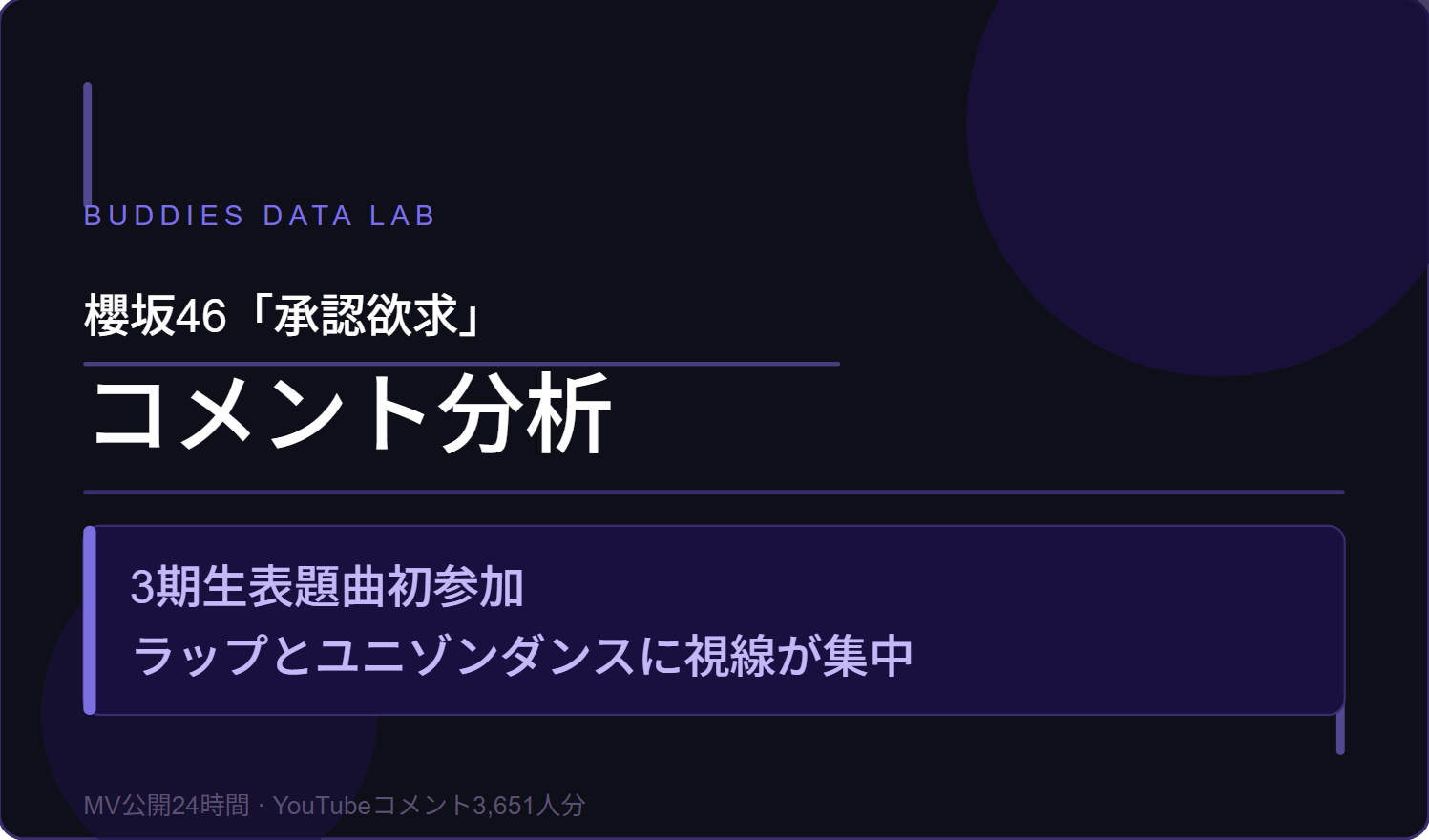 BUDDIES DATA LAB

櫻坂46「承認欲求」

コメント分析

3期生表題曲初参加
ラップとユニゾンダンスに視線が集中

MV公開24時間 · YouTubeコメント3,651人分