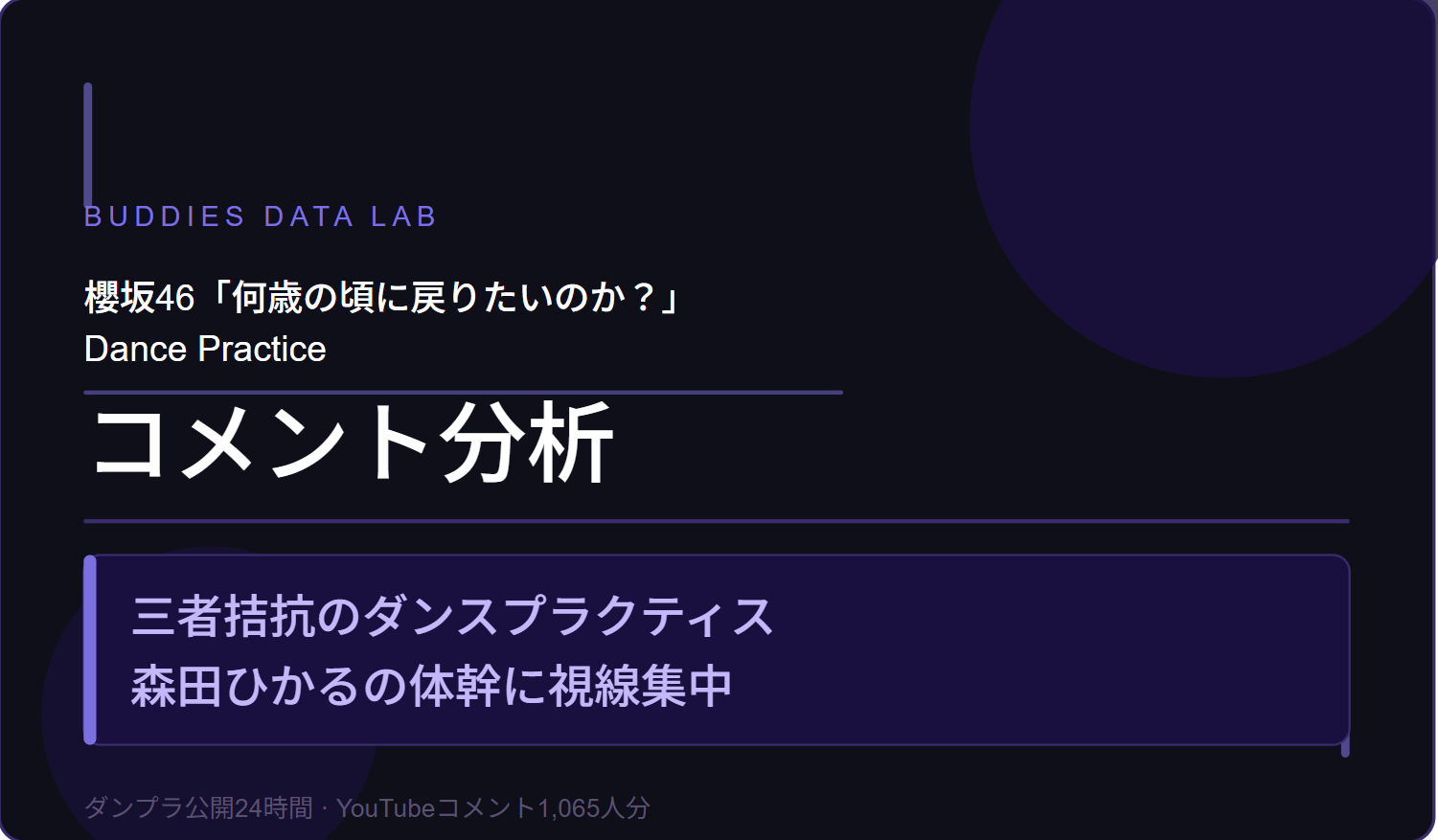 BUDDIES DATA LAB

櫻坂46「何歳の頃に戻りたいのか？」
Dance Practice

コメント分析

三者拮抗のダンスプラクティス
森田ひかるの体幹に視線集中

ダンプラ公開24時間 · YouTubeコメント1,065人分