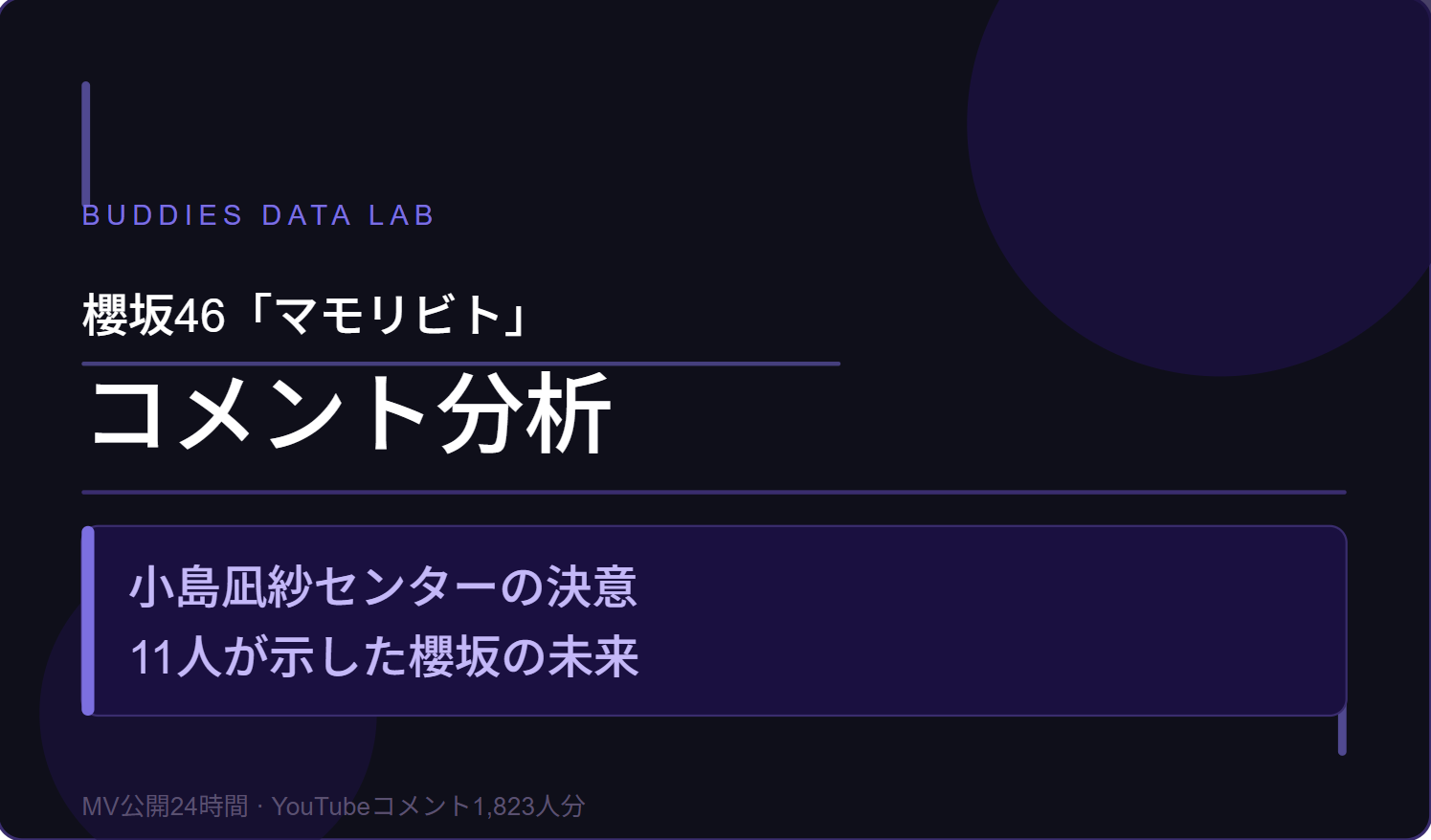 BUDDIES DATA LAB

櫻坂46「マモリビト」

コメント分析

小島凪紗センターの決意
11人が示した櫻坂の未来

MV公開24時間 · YouTubeコメント1,823人分