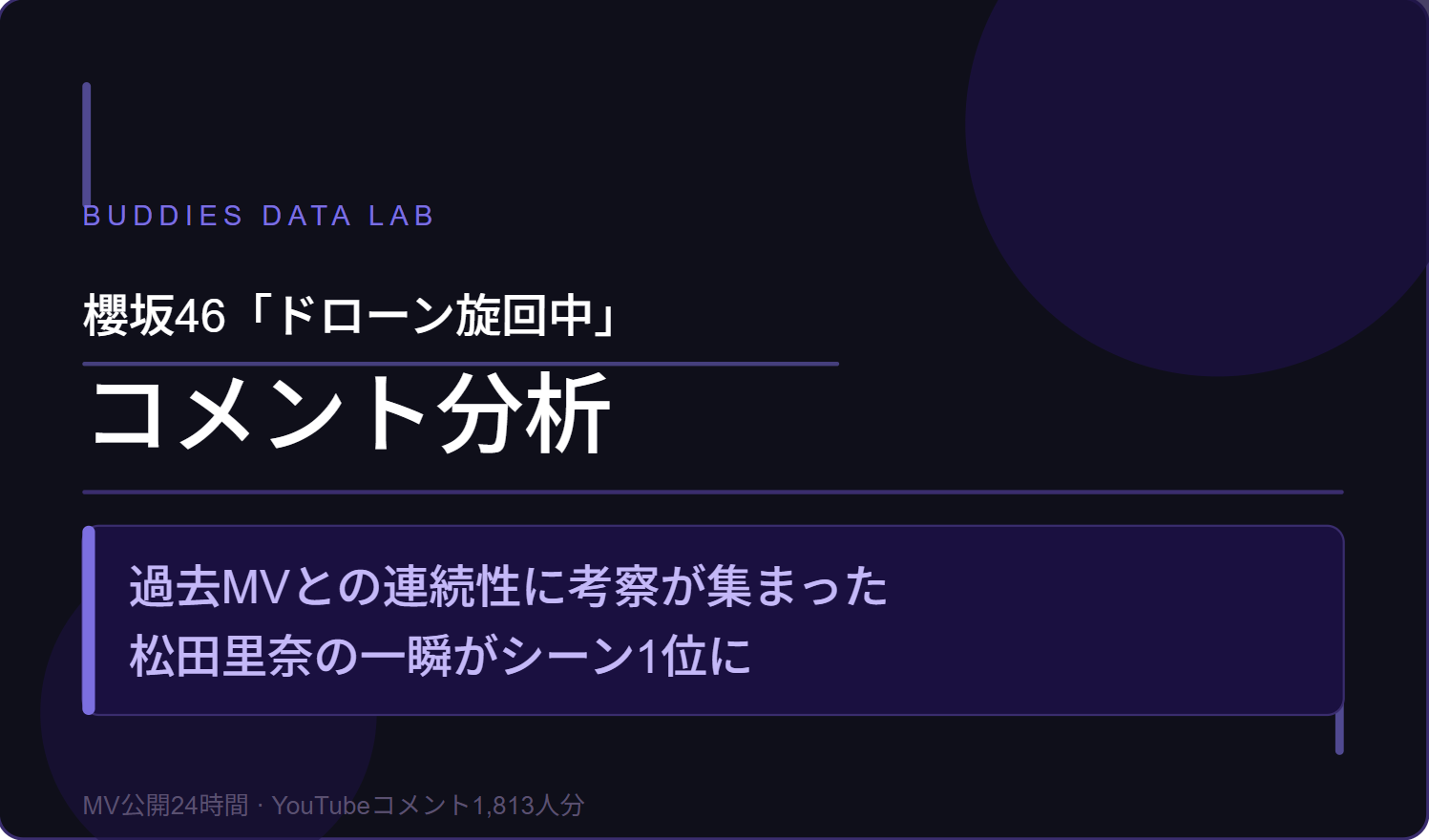 BUDDIES DATA LAB

櫻坂46「ドローン旋回中」

コメント分析

過去MVとの連続性に考察が集まった
松田里奈の一瞬がシーン1位に

MV公開24時間 · YouTubeコメント1,813人分